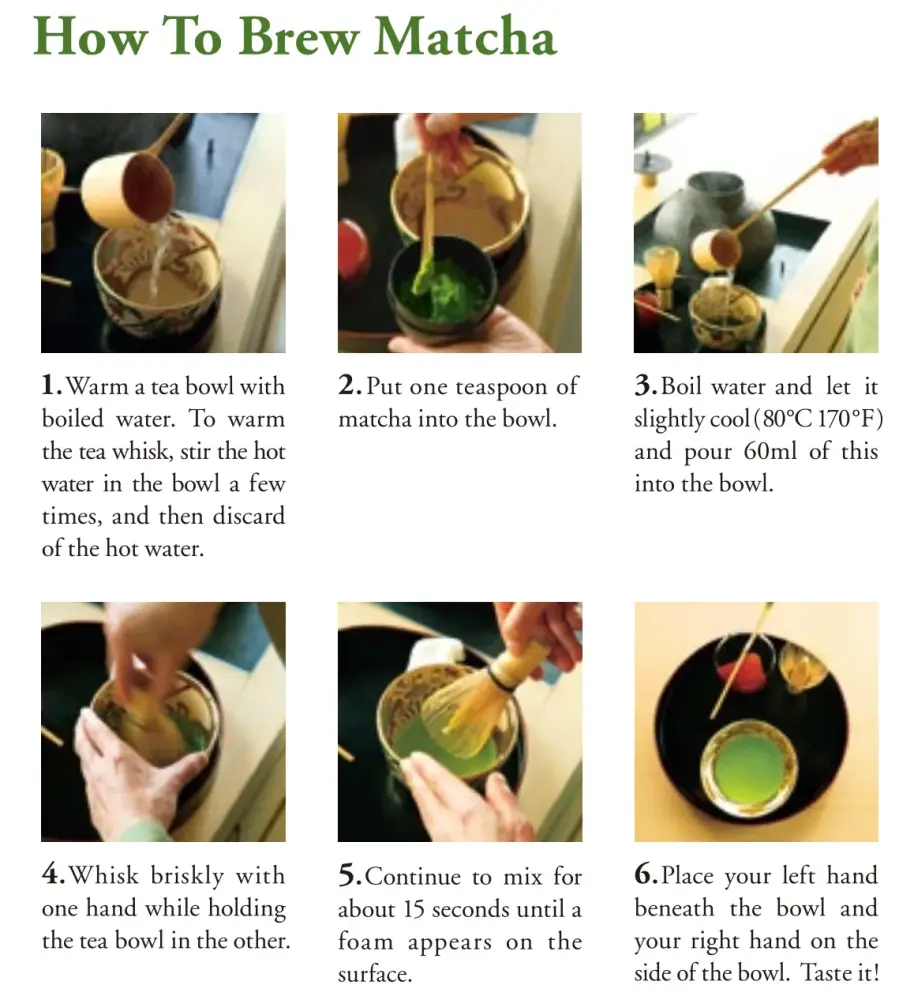 How To Brew Matcha

1. Warm a tea bowl with boiled water. To warm the tea whisk, stir the hot water in the bowl a few times, and then discard of the hot water.

2. Put one teaspoon of matcha into the bowl.

3. Boil water and let it slightly cool (80°C 170°F) and pour 60ml of this into the bowl.

4. Whisk briskly with one hand while holding the tea bowl in the other.

5. Continue to mix for about 15 seconds until a foam appears on the surface.

6. Place your left hand beneath the bowl and your right hand on the side of the bowl. Taste it!