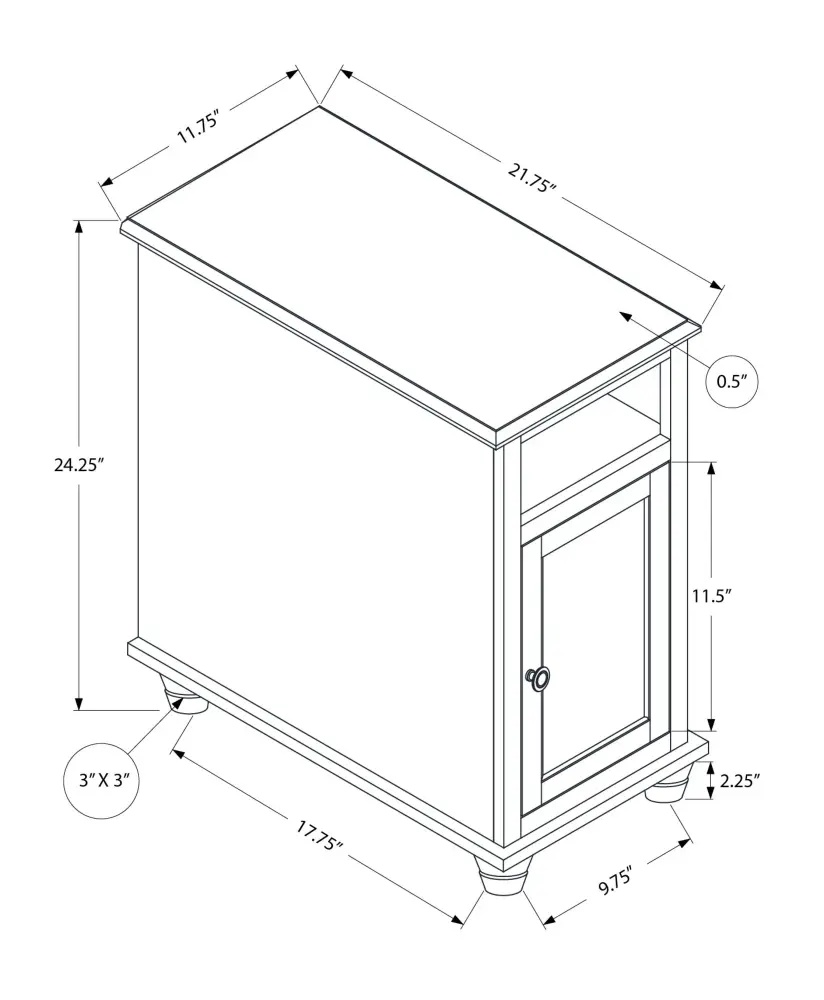 11.75″

21.75″

0.5″

24.25″

11.5″

3″ X 3″

2.25″

17.75″

9.75″